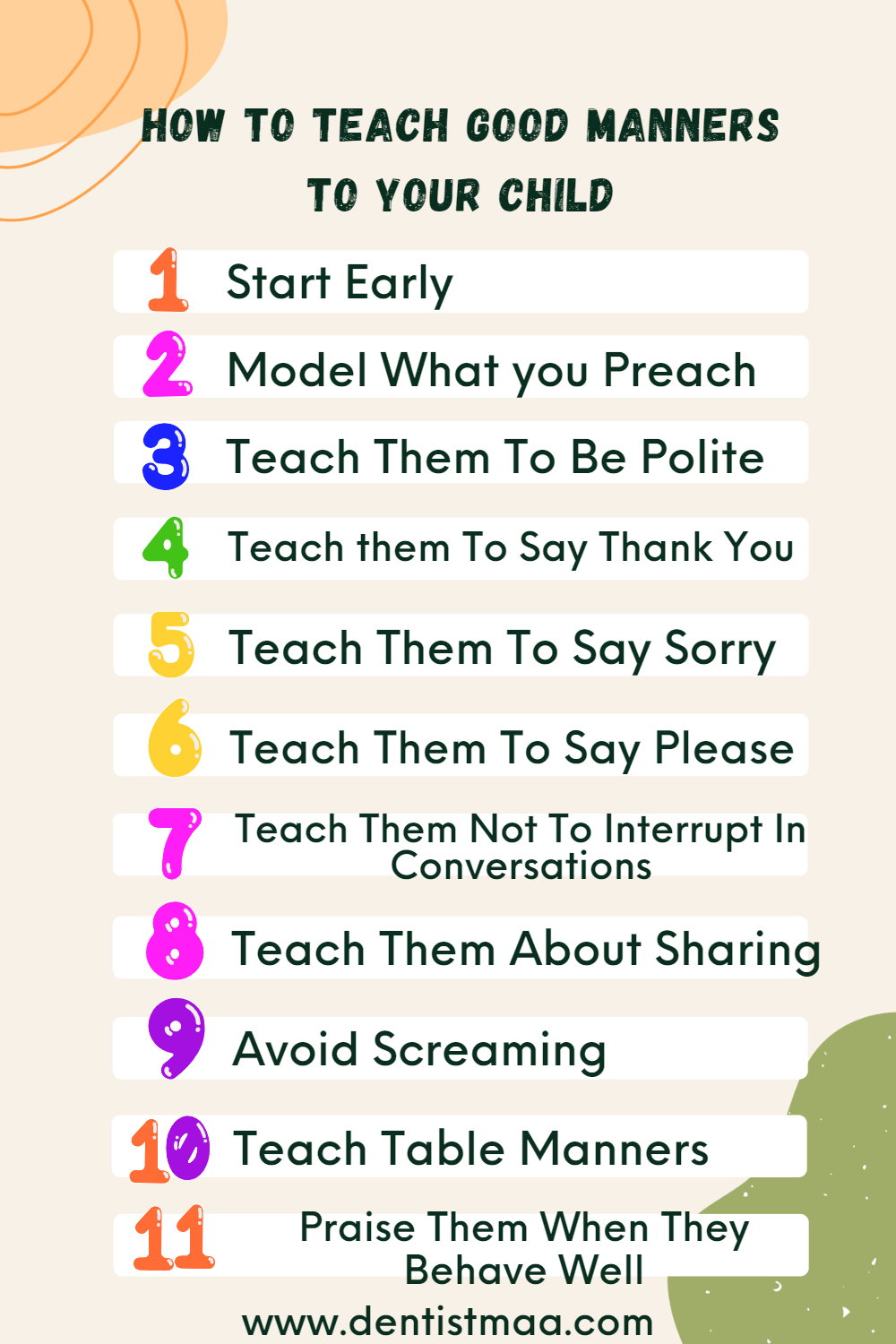 HOW TO TEACH GOOD MANNERS TO YOUR CHILD

1 Start Early

2 Model What you Preach

3 Teach Them To Be Polite

4 Teach them To Say Thank You

5 Teach Them To Say Sorry

6 Teach Them To Say Please

7 Teach Them Not To Interrupt In Conversations

8 Teach Them About Sharing

9 Avoid Screaming

10 Teach Table Manners

11 Praise Them When They Behave Well

www.dentistmaa.com