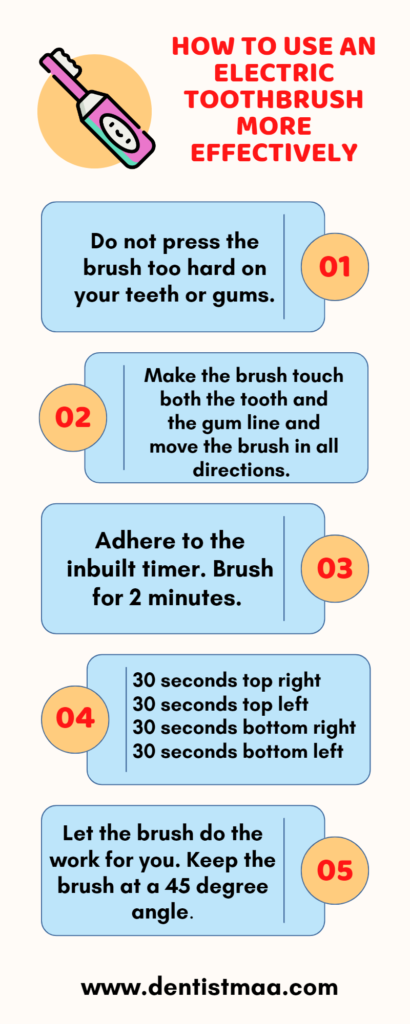 HOW TO USE AN ELECTRIC TOOTHBRUSH MORE EFFECTIVELY

Do not press the brush too hard on your teeth or gums.

01

02

Make the brush touch both the tooth and the gum line and move the brush in all directions.

Adhere to the inbuilt timer. Brush for 2 minutes.

03

04

30 seconds top right
30 seconds top left
30 seconds bottom right
30 seconds bottom left

Let the brush do the work for you. Keep the brush at a 45 degree angle.

05

www.dentistmaa.com