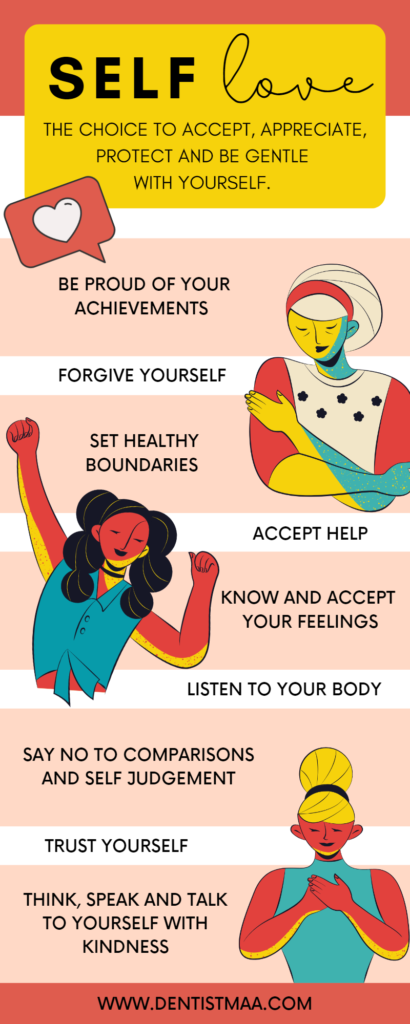 SELF love

THE CHOICE TO ACCEPT, APPRECIATE, PROTECT AND BE GENTLE WITH YOURSELF.

BE PROUD OF YOUR ACHIEVEMENTS

FORGIVE YOURSELF

SET HEALTHY BOUNDARIES

ACCEPT HELP

KNOW AND ACCEPT YOUR FEELINGS

LISTEN TO YOUR BODY

SAY NO TO COMPARISONS AND SELF JUDGEMENT

TRUST YOURSELF

THINK, SPEAK AND TALK TO YOURSELF WITH KINDNESS

WWW.DENTISTMAA.COM